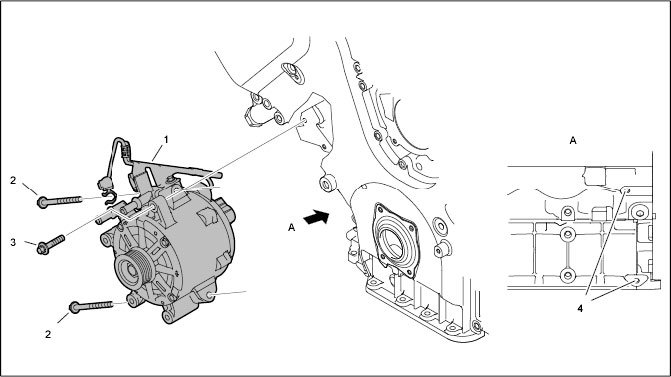 1
2
3
2
A
A
4