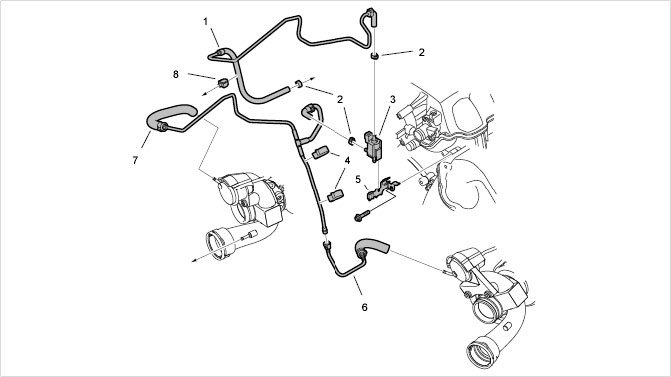 1
2
8
2
3
7
4
5
6