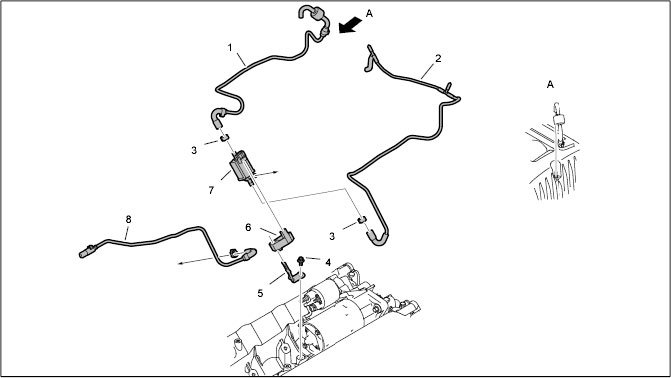 A
1
2
A
3
7
8
6
3
4
5