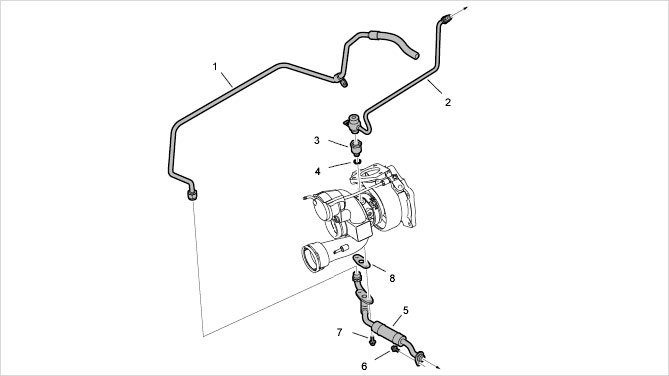 1
2
3
4
8
5
7
6