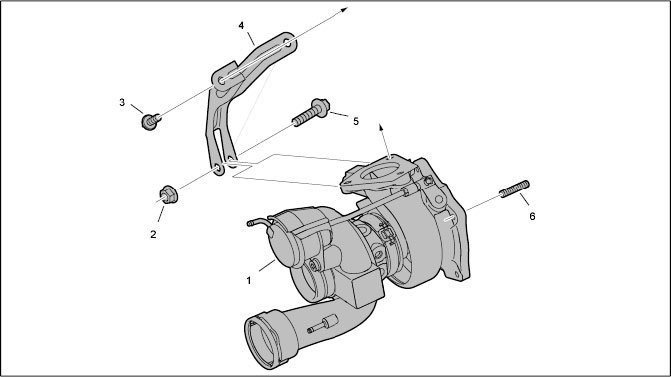 4
3
5
2
6
1