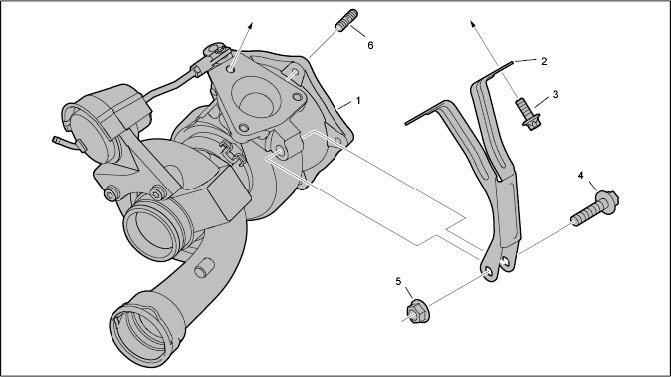 6
2
1
3
4
5