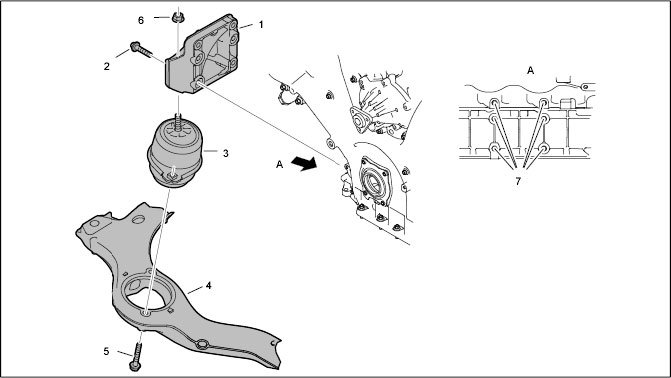 6
1
2
3
A
A
7
4
5