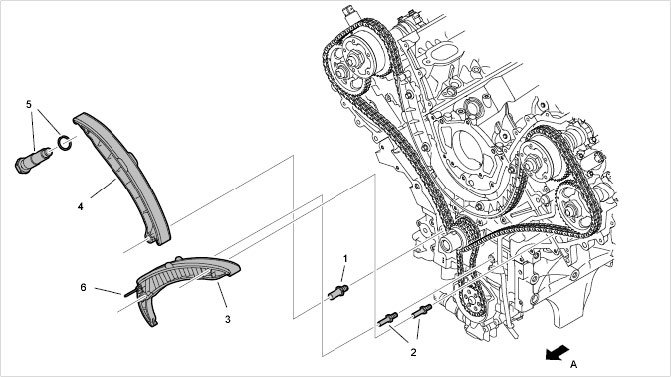 5
4
6
3
1
2
A