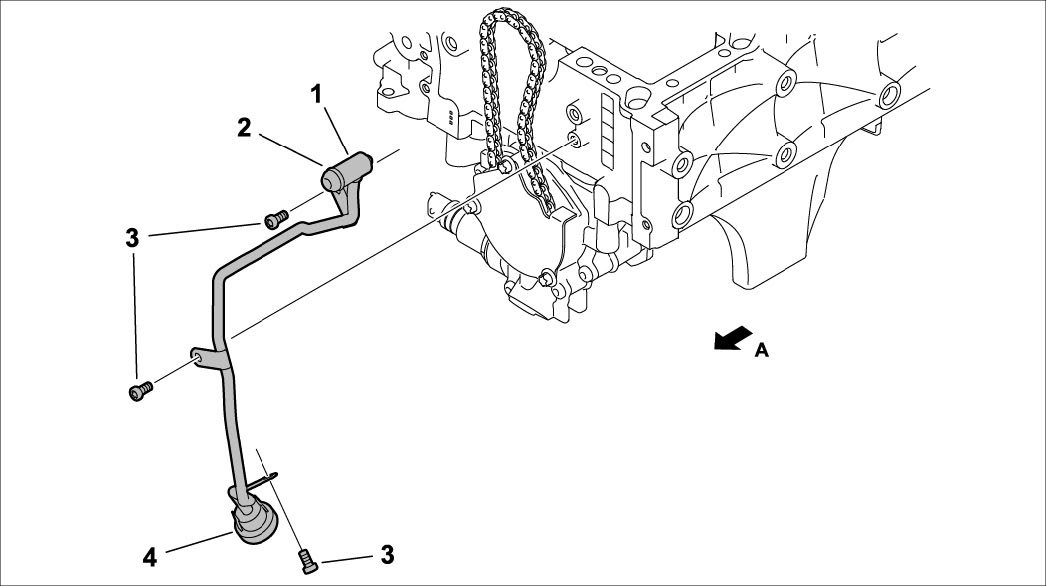 1
2
3
3
A
4
3