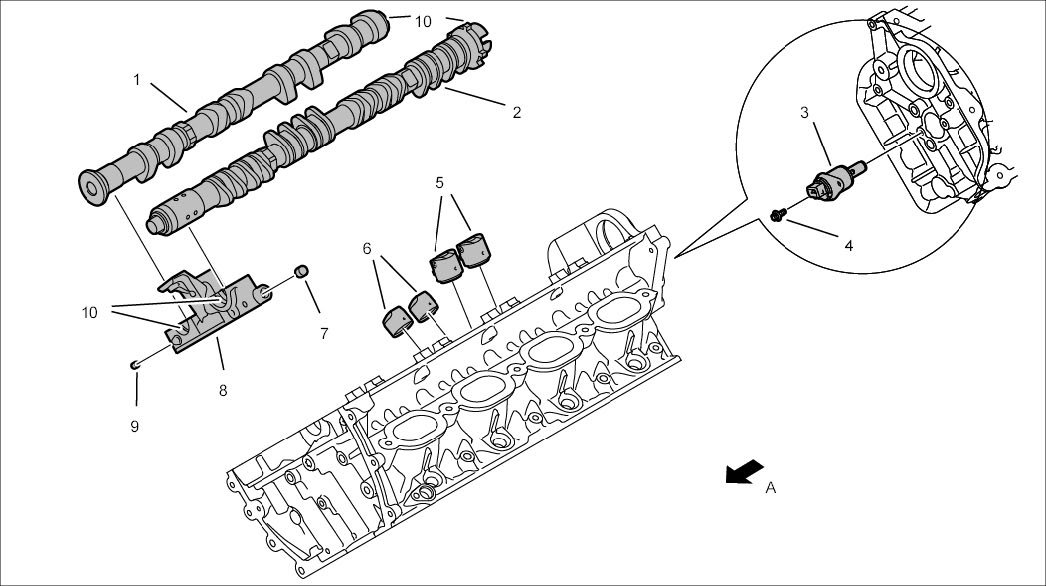 10
1
2
3
4
5
6
10
7
8
9
A