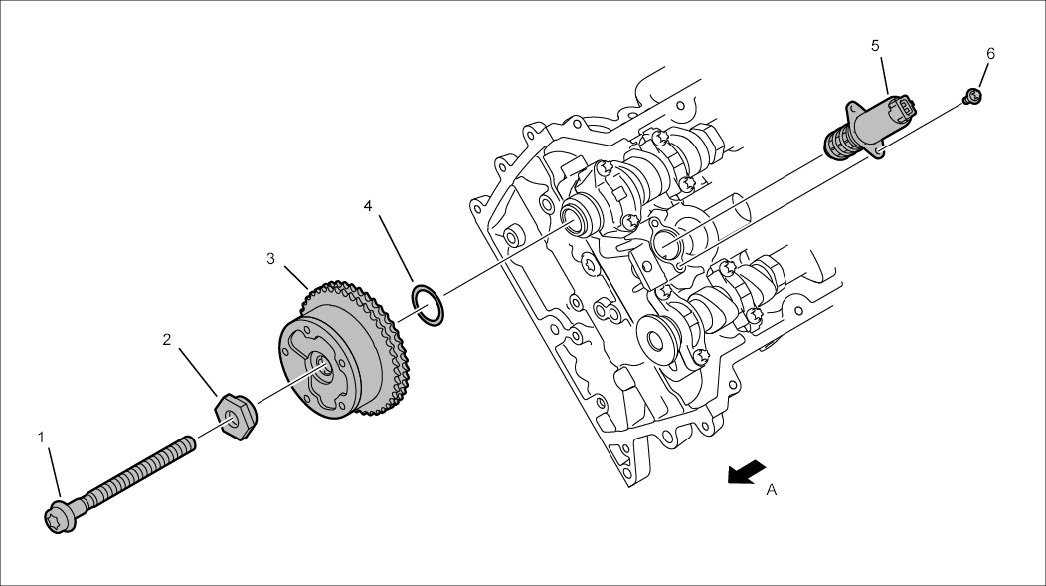 5
6
4
3
2
1
A