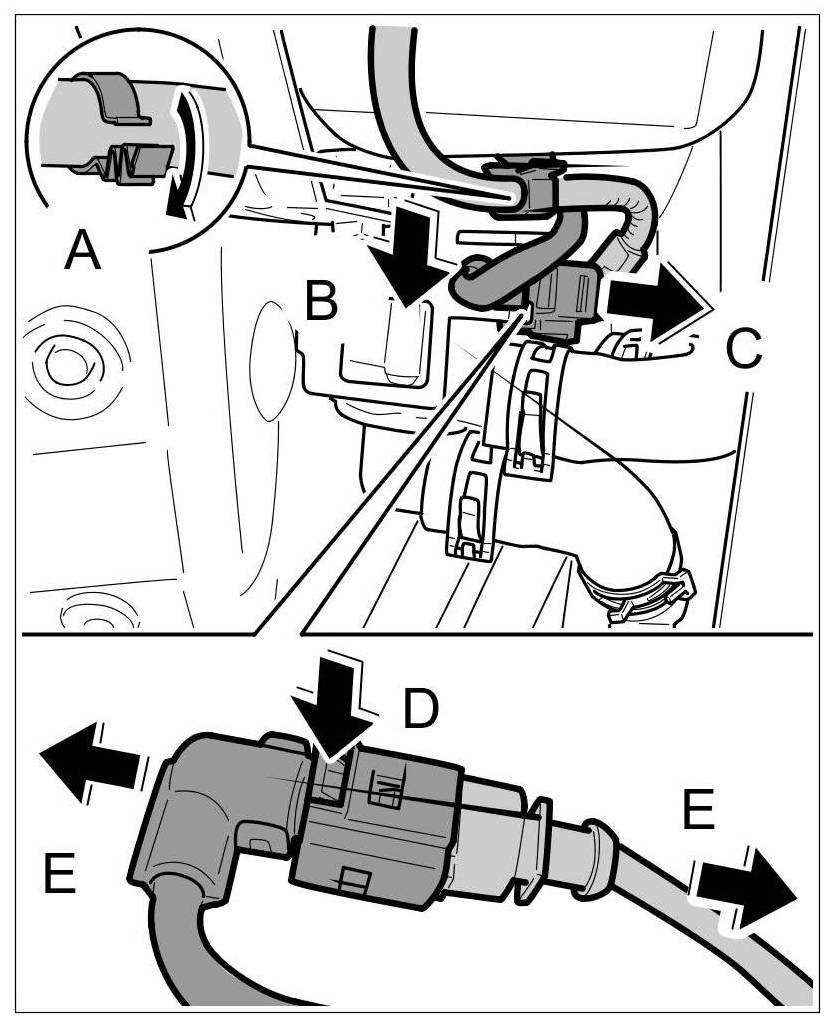 A
B
C
D
E
E