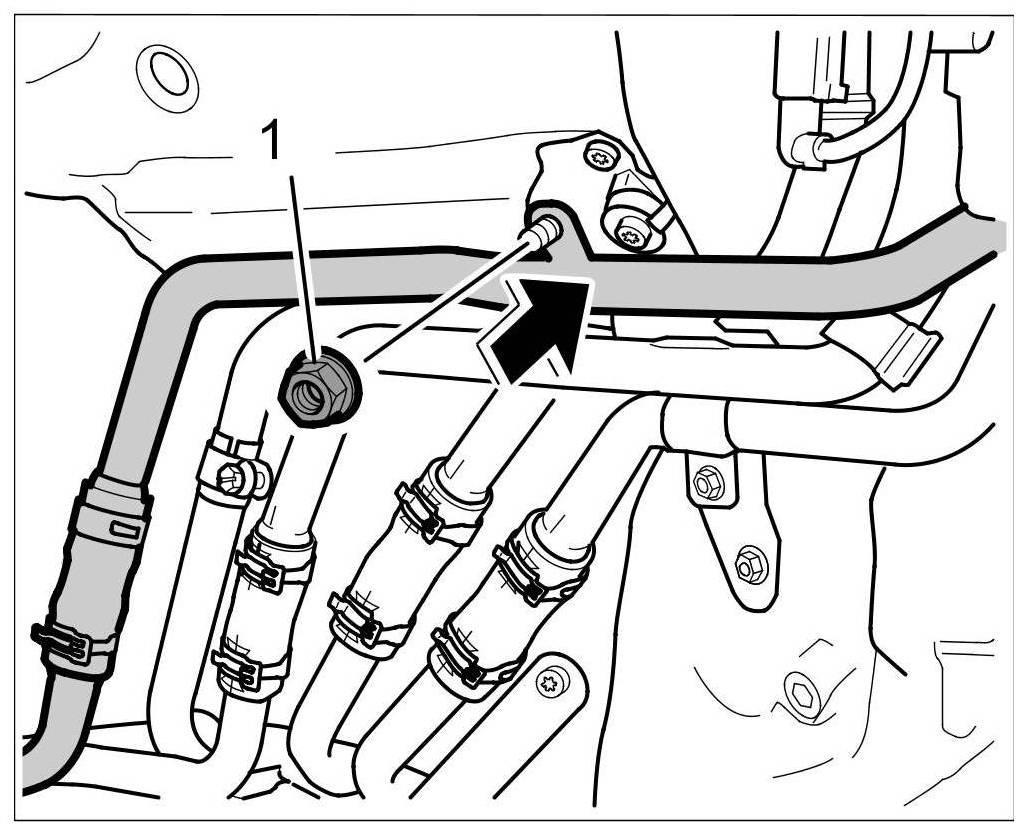 1