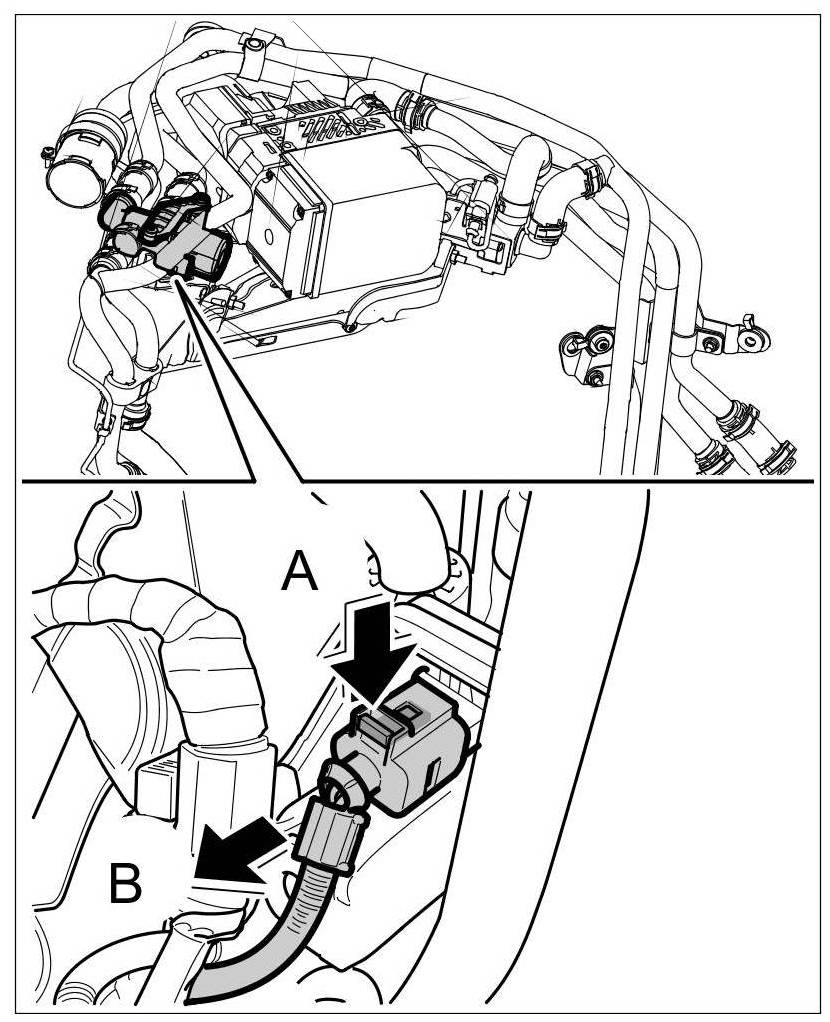 A

B