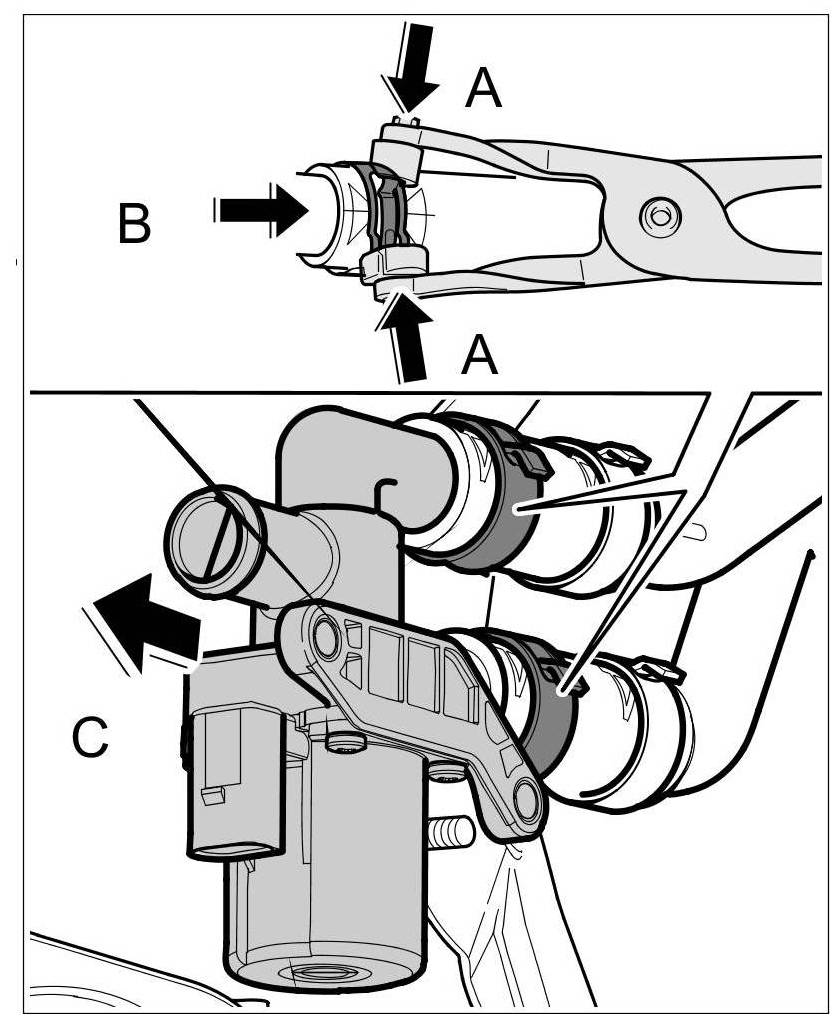 A

B

A

C