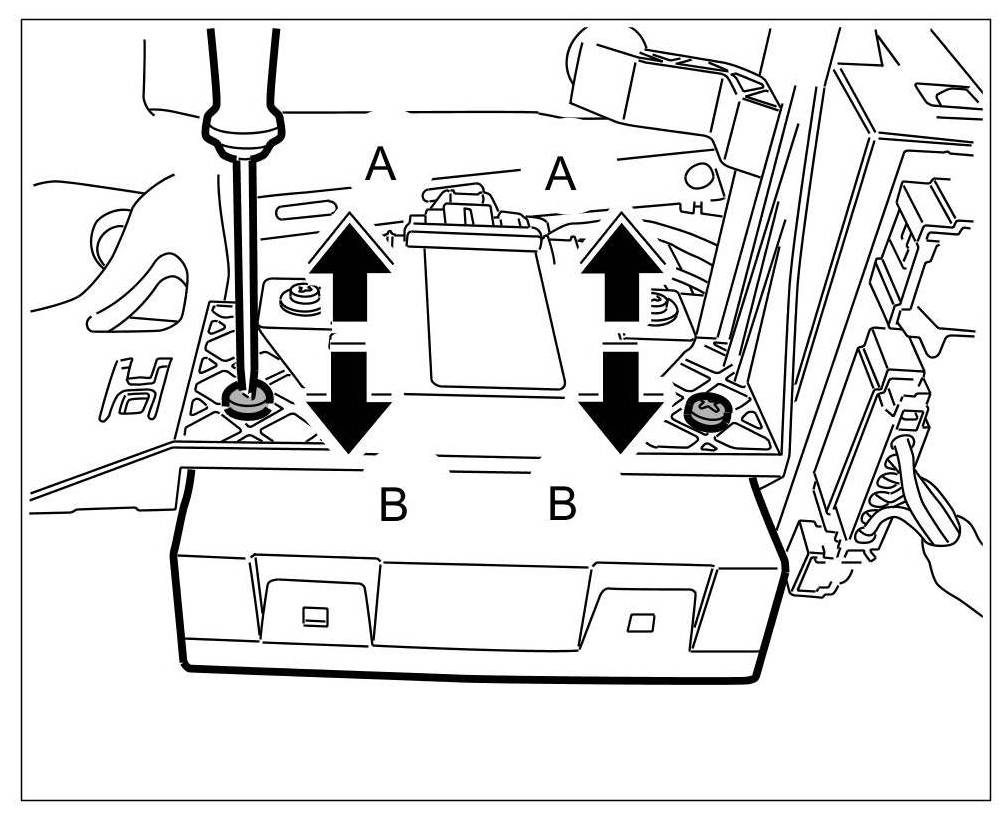 A A
B B