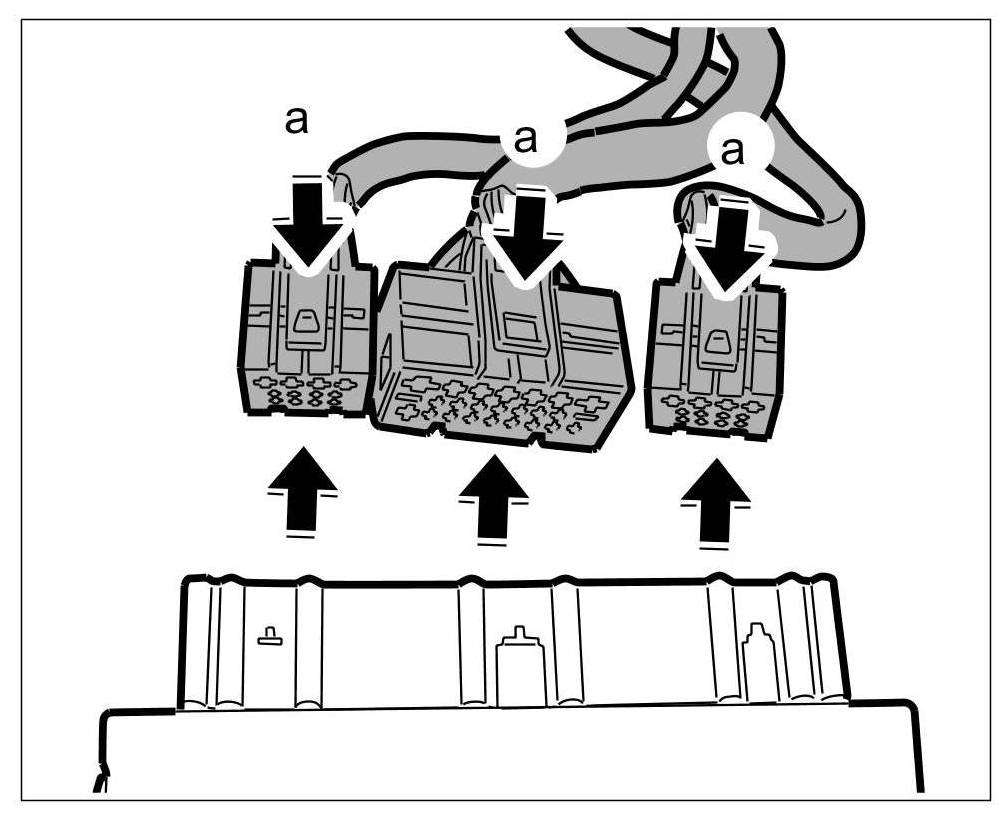 a
a
a