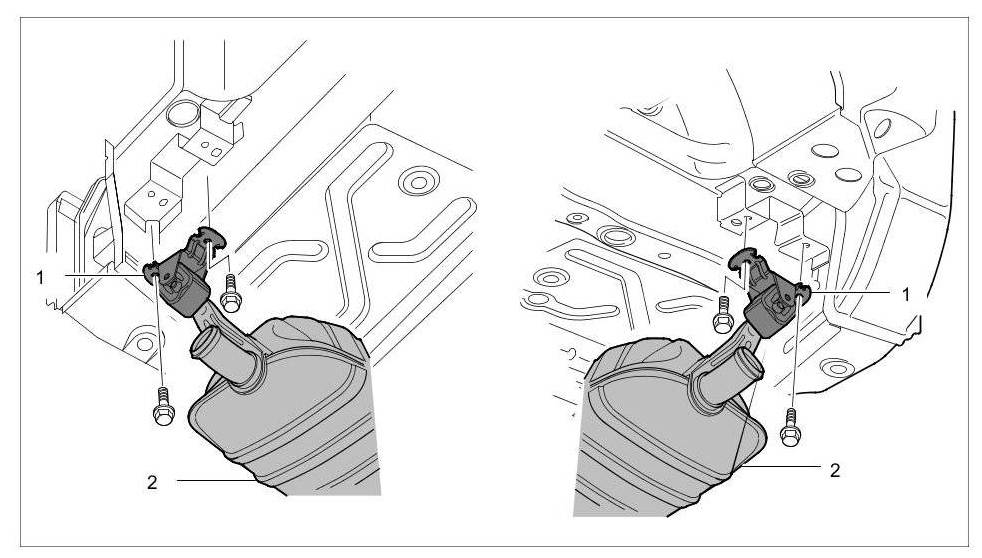 1
2
1
2