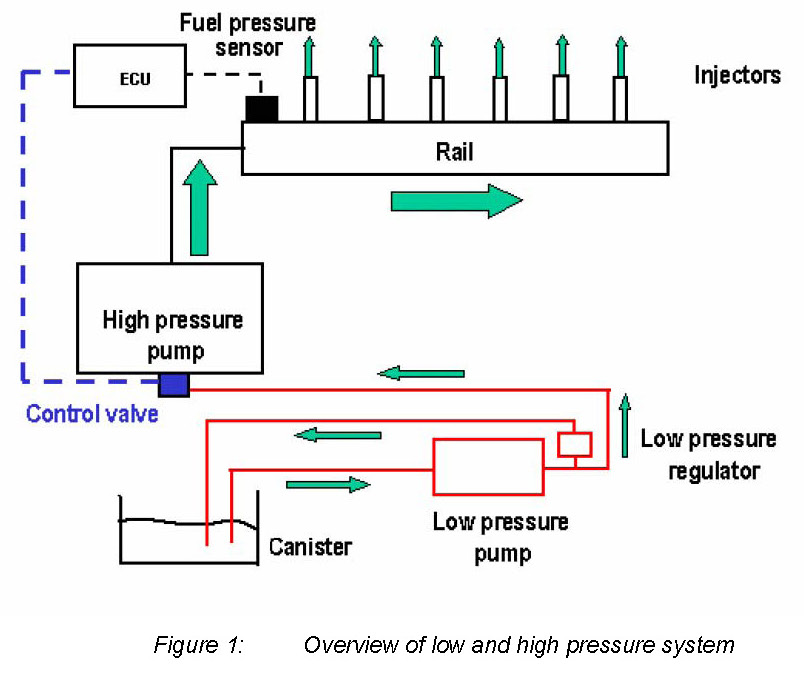 Fuel pressure sensor

ECU

Injectors

Rail

High pressure pump

Control valve

Low pressure regulator

Low pressure pump

Canister

Figure 1: Overview of low and high pressure system