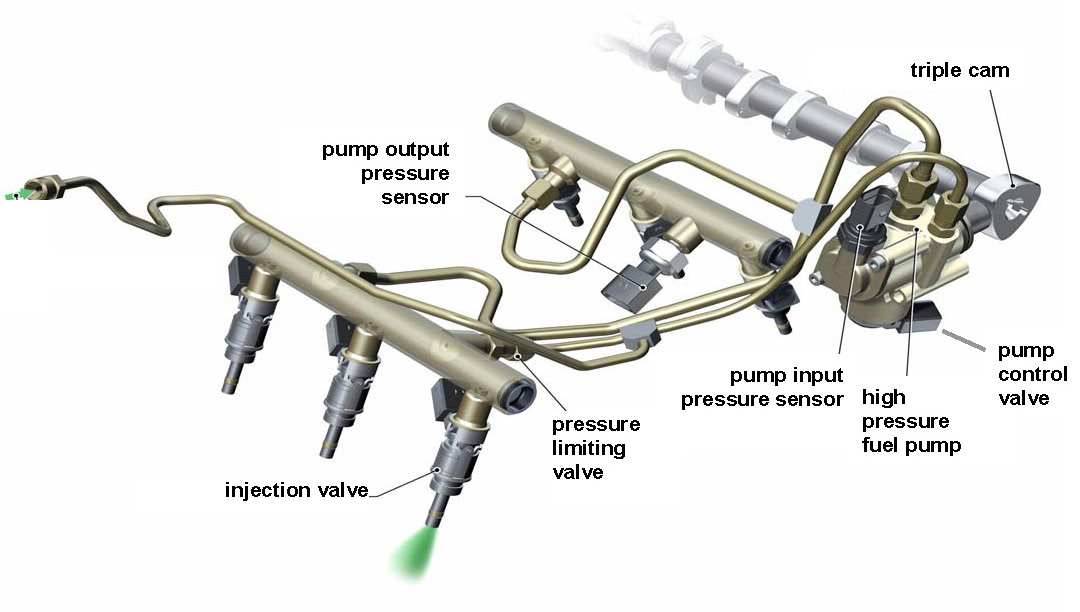 triple cam

pump output pressure sensor

pump input pressure sensor

high pressure fuel pump

pump control valve

pressure limiting valve

injection valve