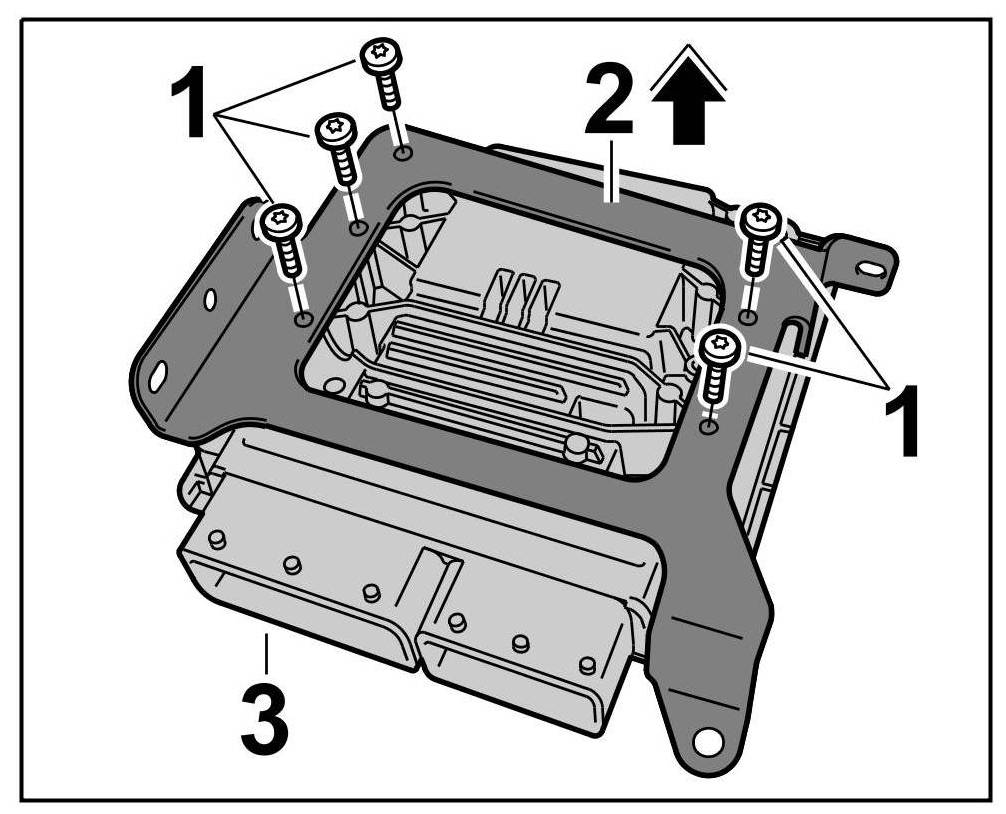 1
2
1
3