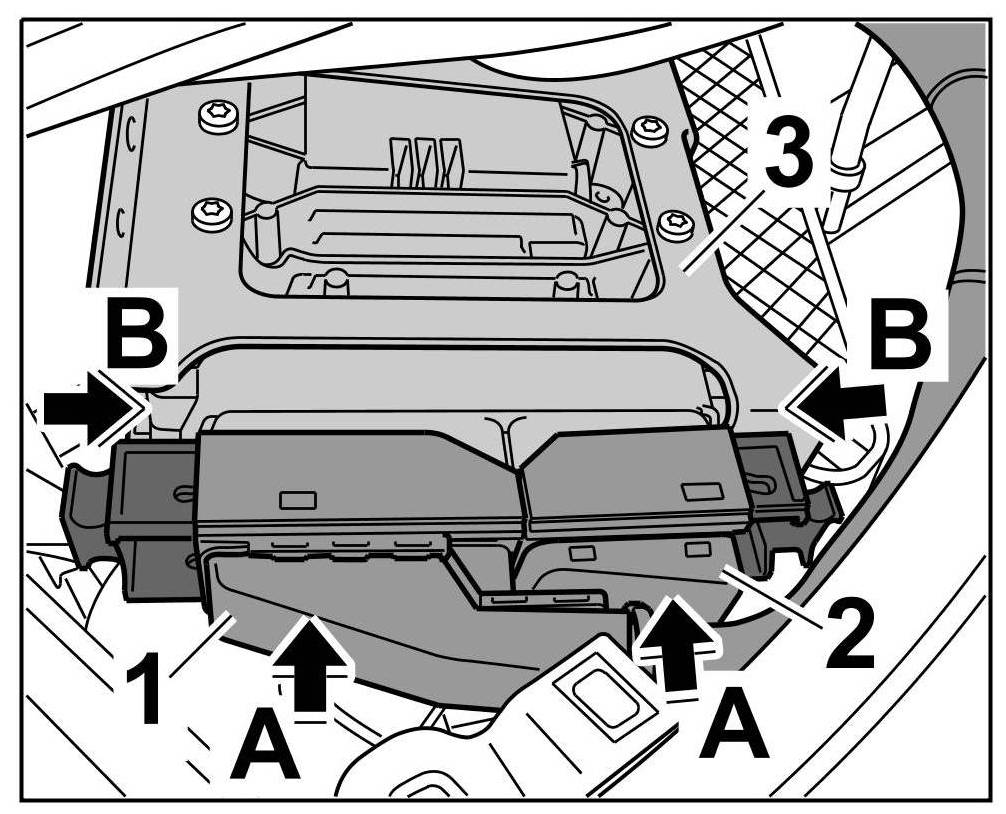 3
B
B
1
2
A
A