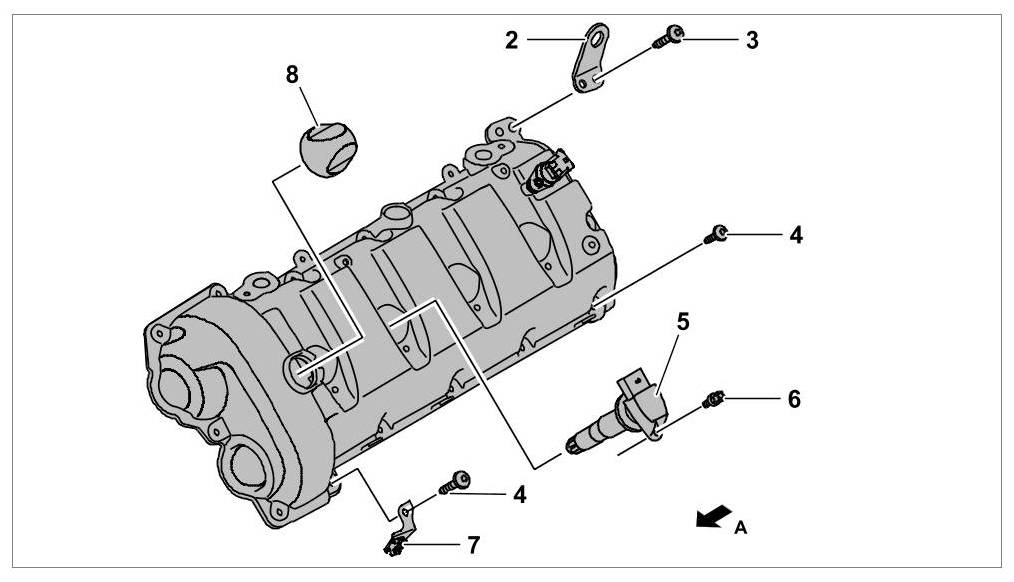 2
3
8
4
5
6
4
7
A