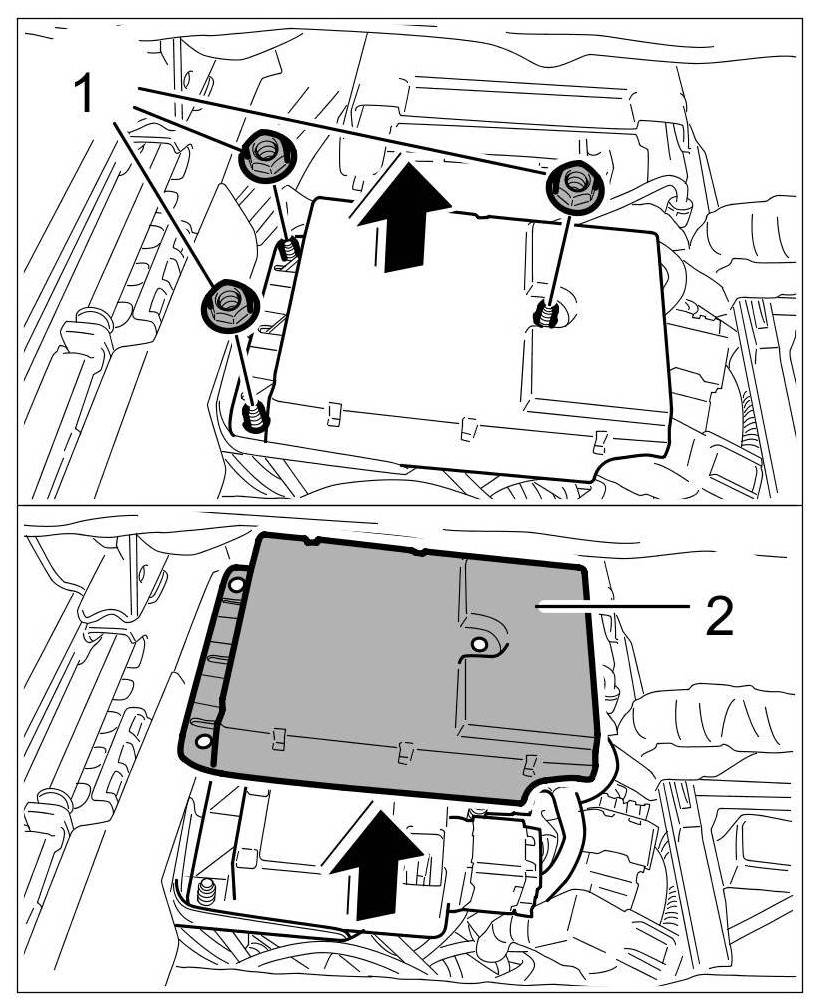 1

2