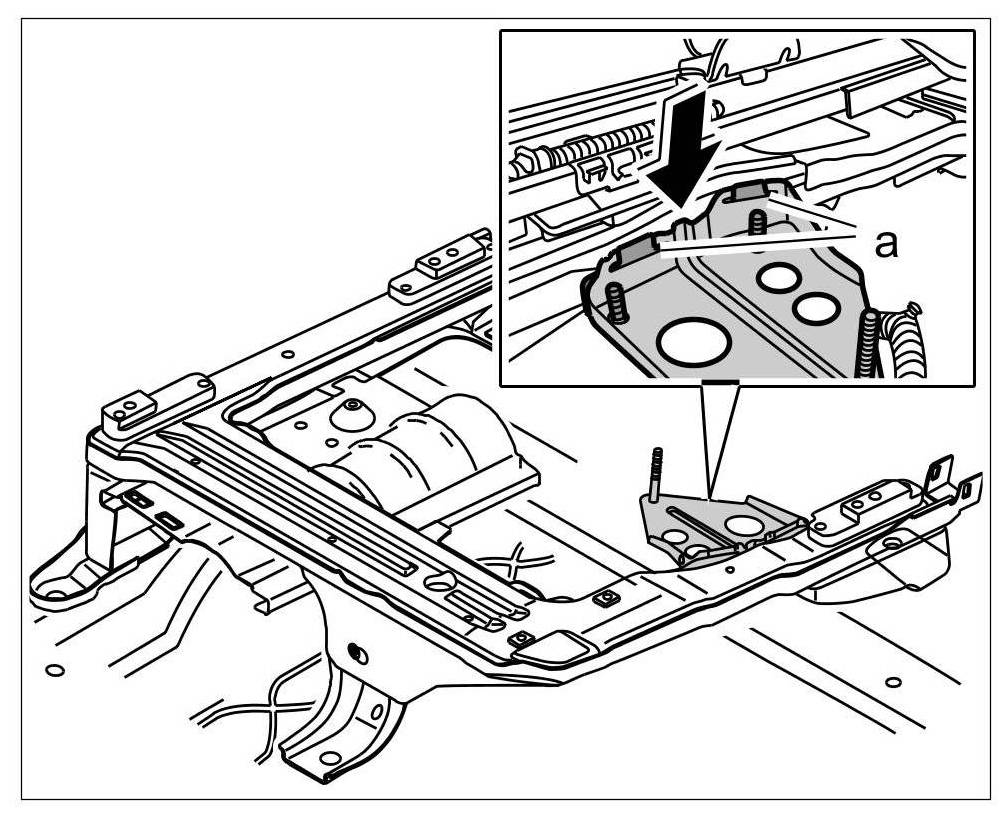 a