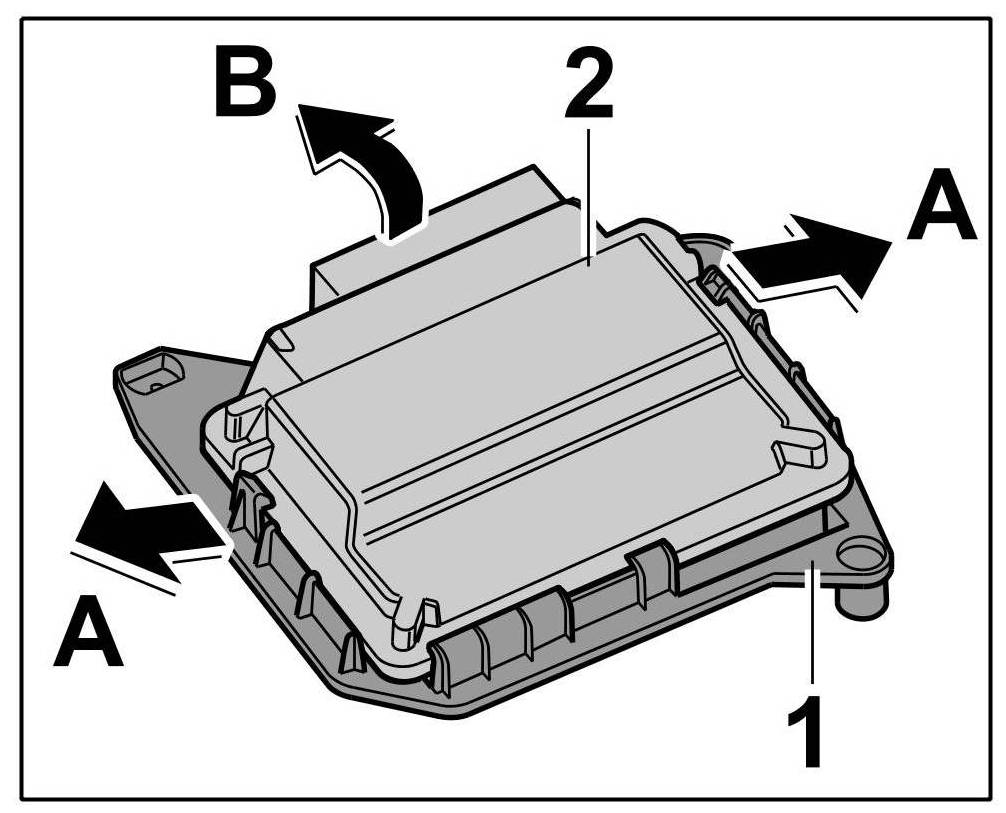 B
2
A
A
1