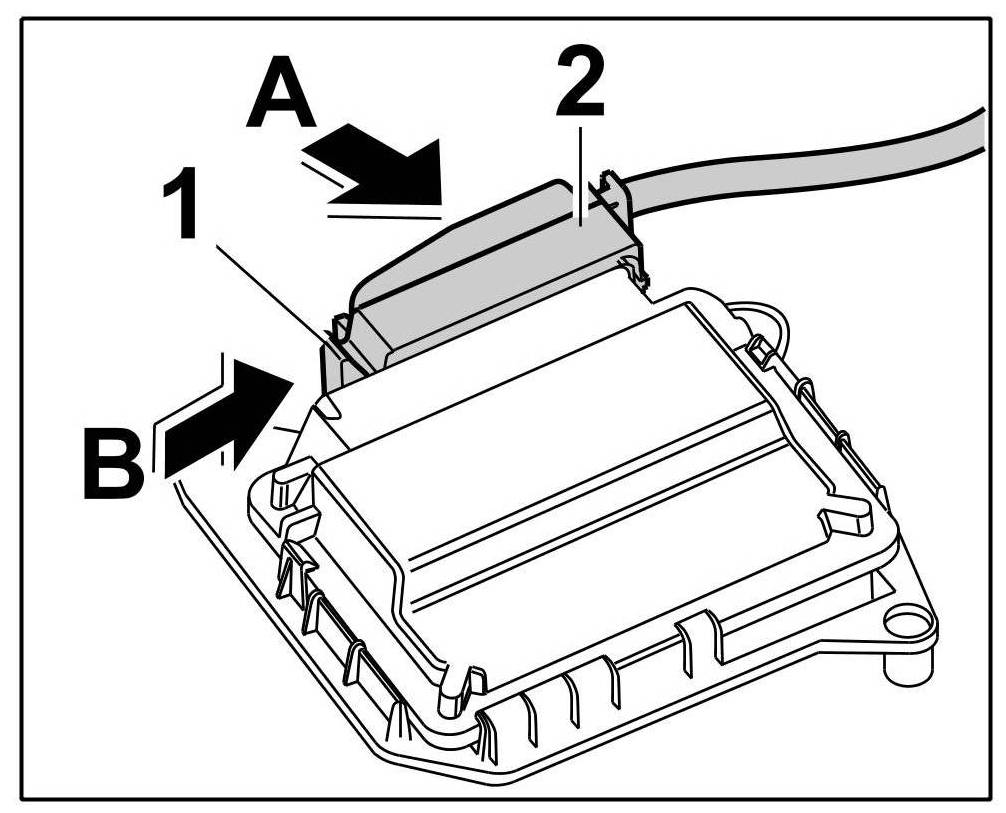 A
2
1
B