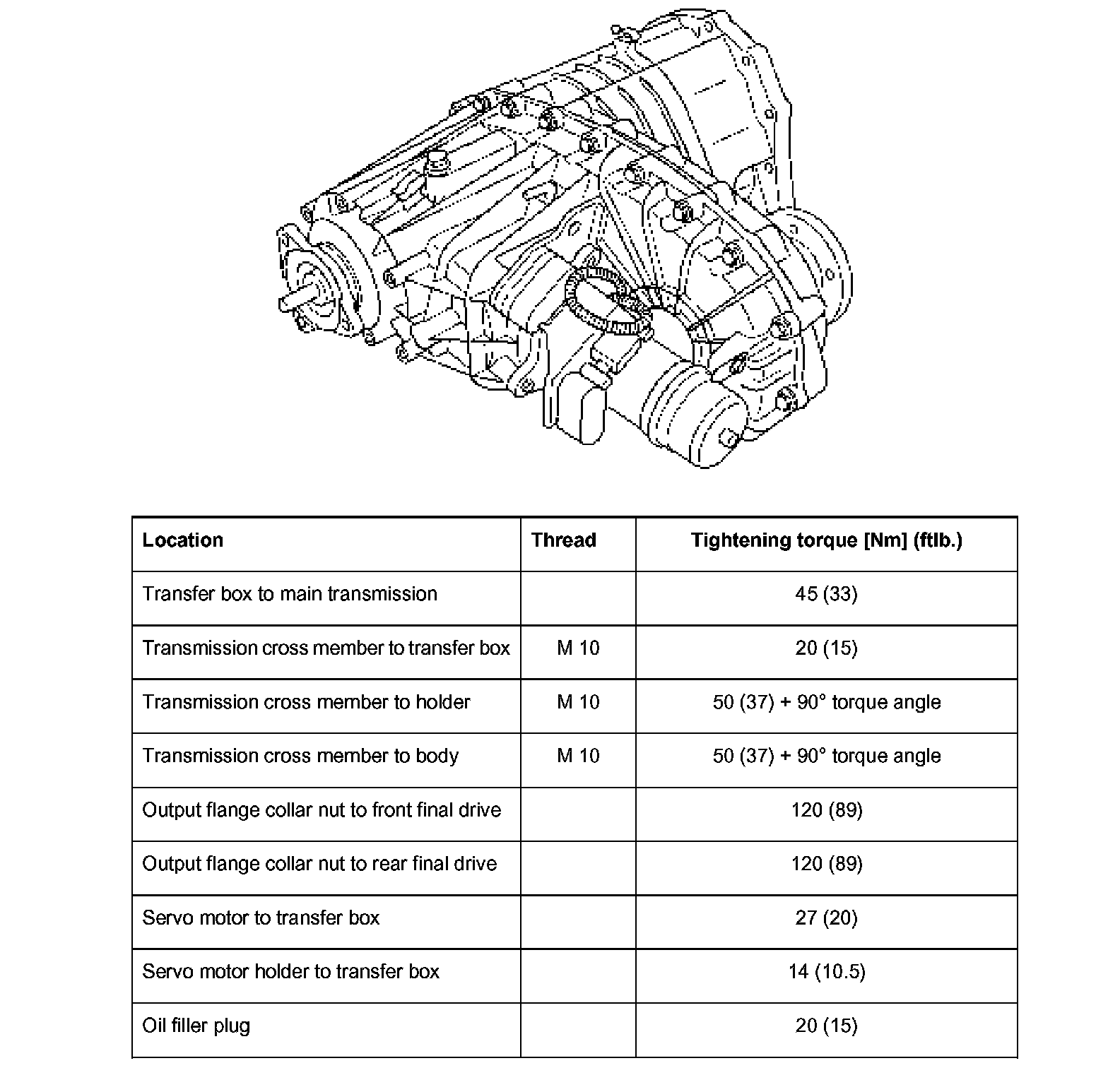 | Location | Thread | Tightening torque [Nm] (ftlb.) |
|---|---|---|
| Transfer box to main transmission | | 45 (33) |
| Transmission cross member to transfer box | M 10 | 20 (15) |
| Transmission cross member to holder | M 10 | 50 (37) + 90° torque angle |
| Transmission cross member to body | M 10 | 50 (37) + 90° torque angle |
| Output flange collar nut to front final drive | | 120 (89) |
| Output flange collar nut to rear final drive | | 120 (89) |
| Servo motor to transfer box | | 27 (20) |
| Servo motor holder to transfer box | | 14 (10.5) |
| Oil filler plug | | 20 (15) |