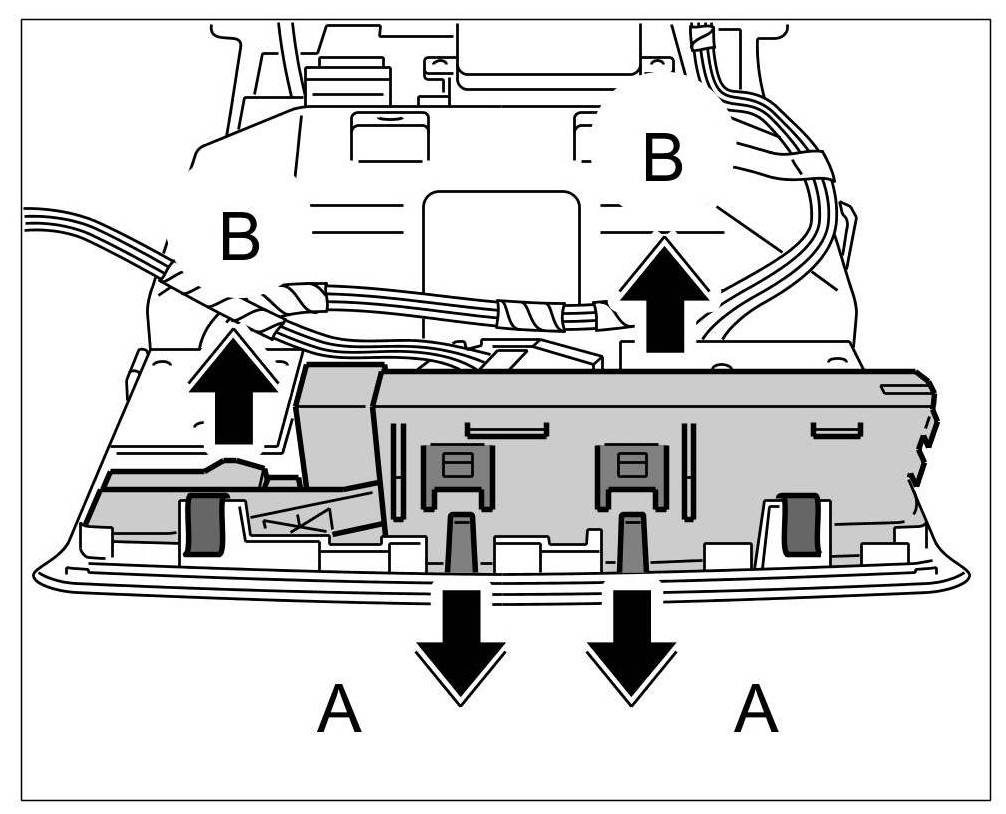 B
B
A
A