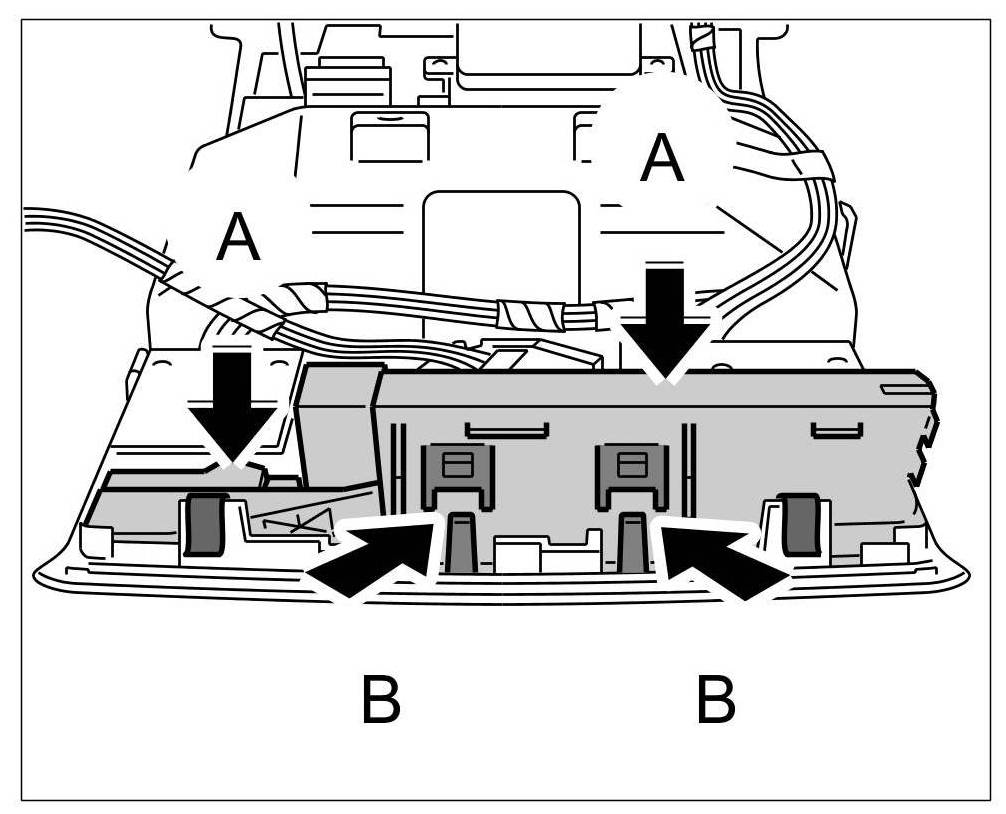 A
A
B
B