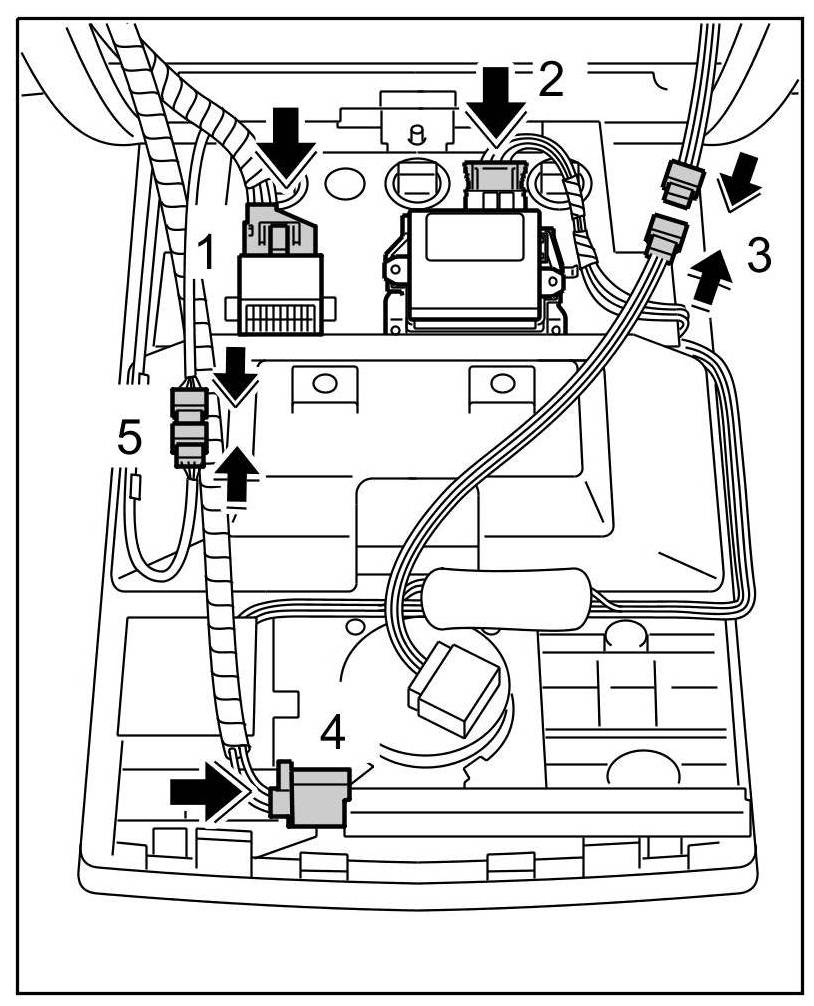 2
1
3
5
4