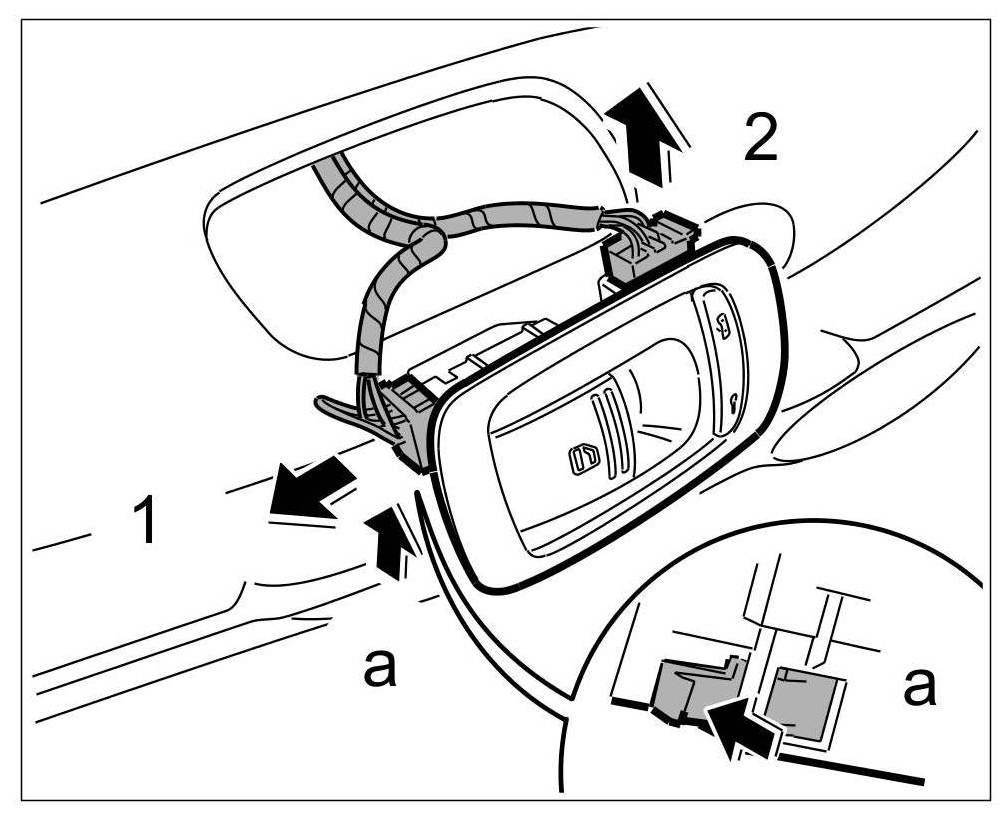 2

1

a

a