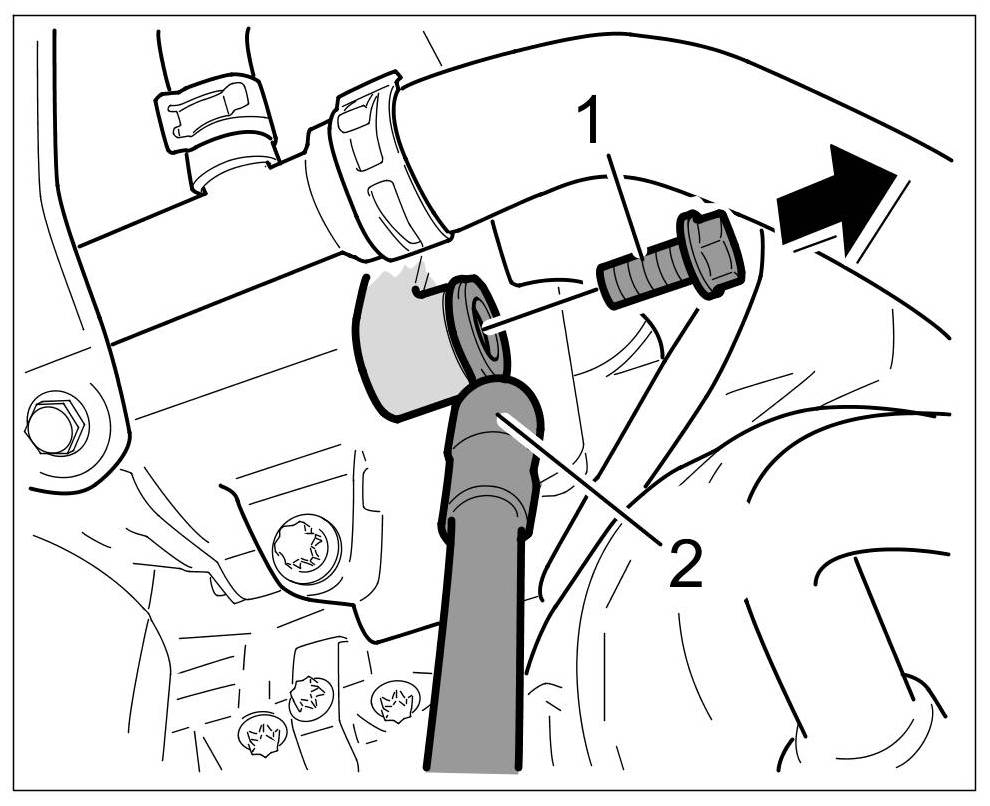 1
2