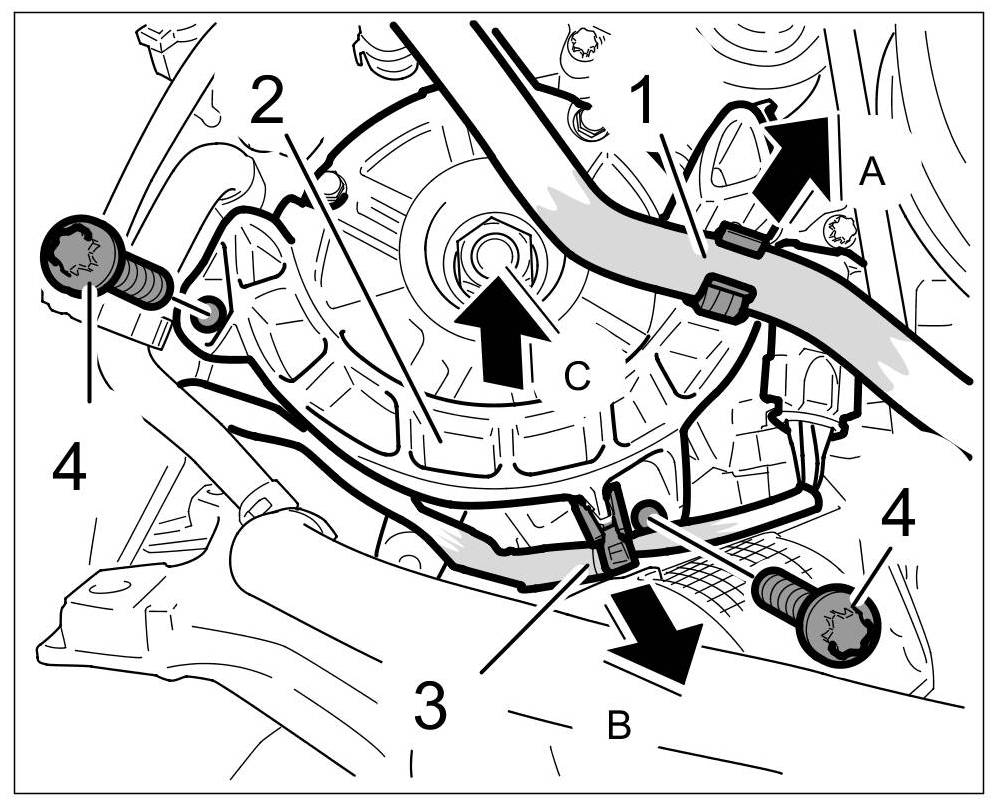 2
1
A
C
4
4
3
B