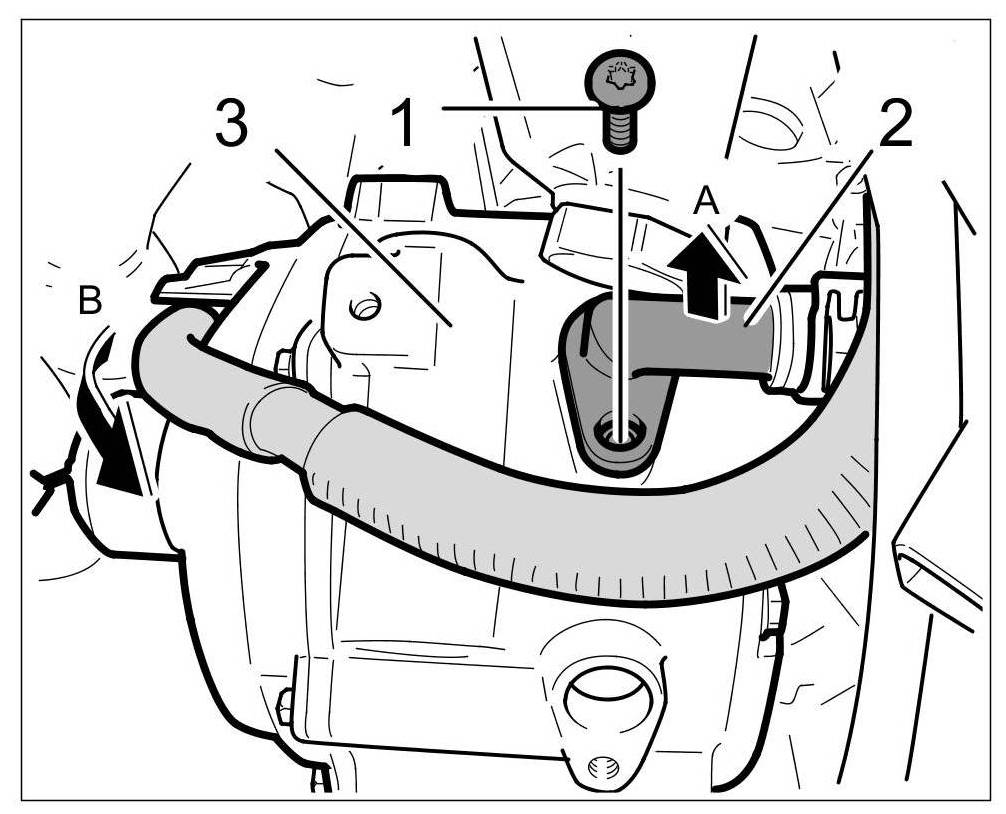 3
1
2
A
B