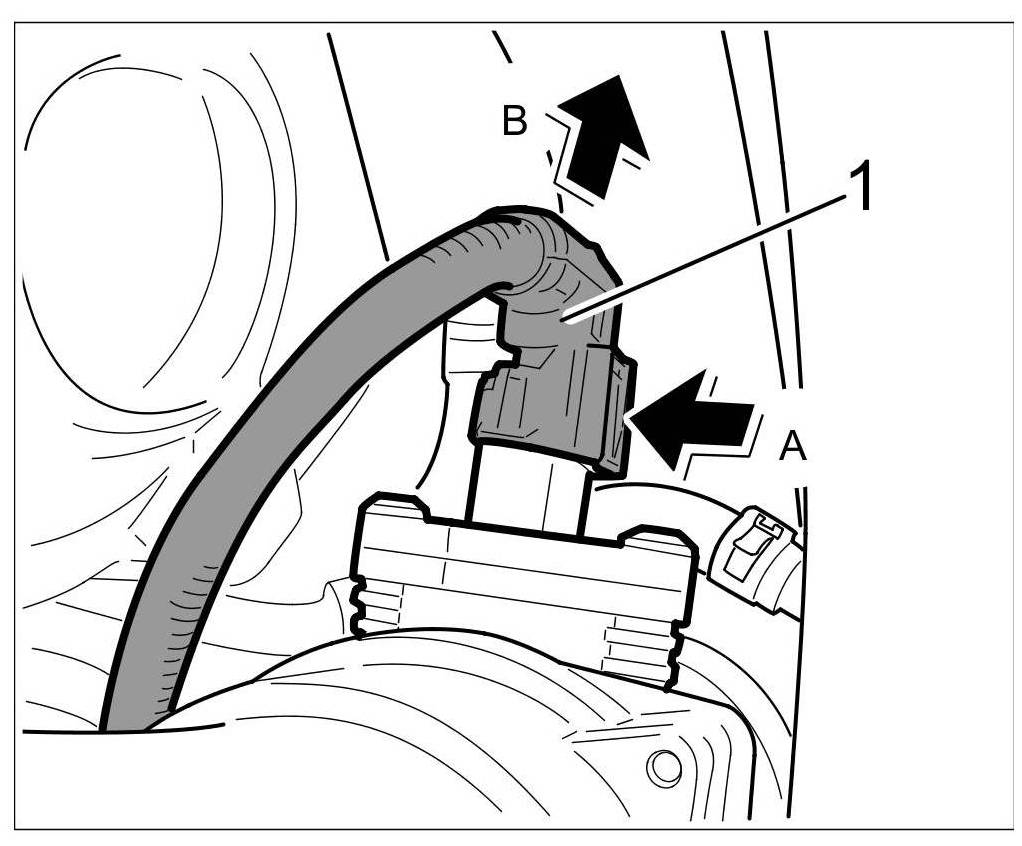 B
1
A