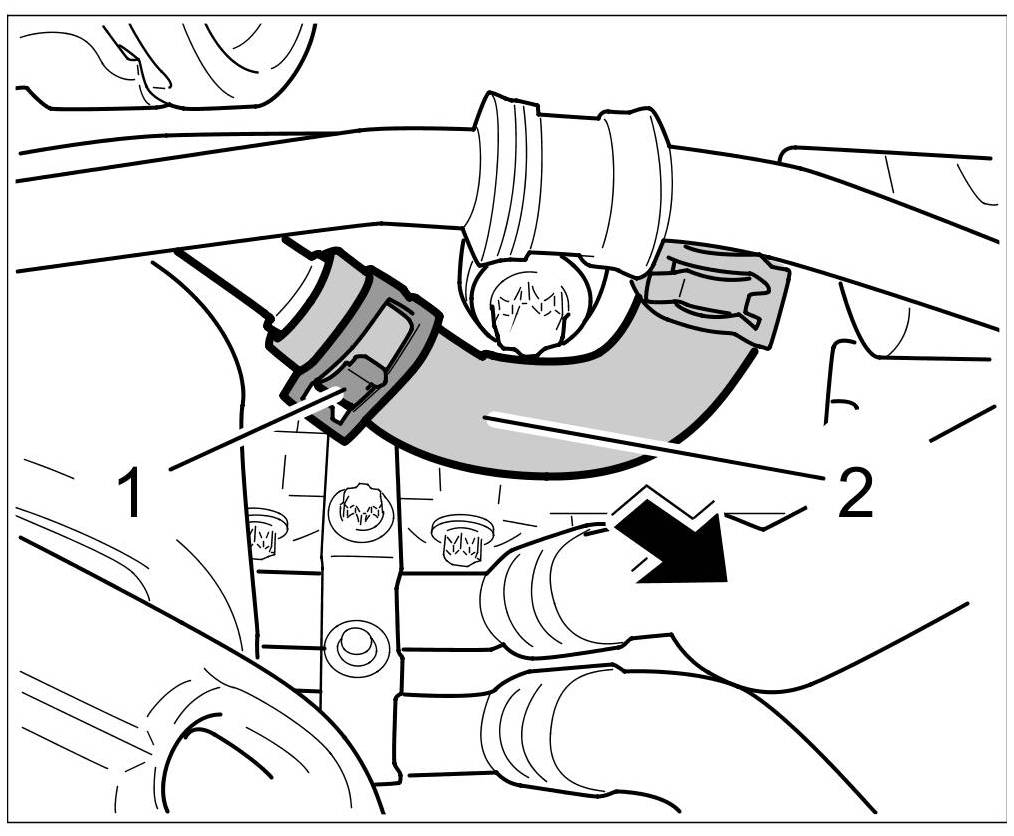 1
2