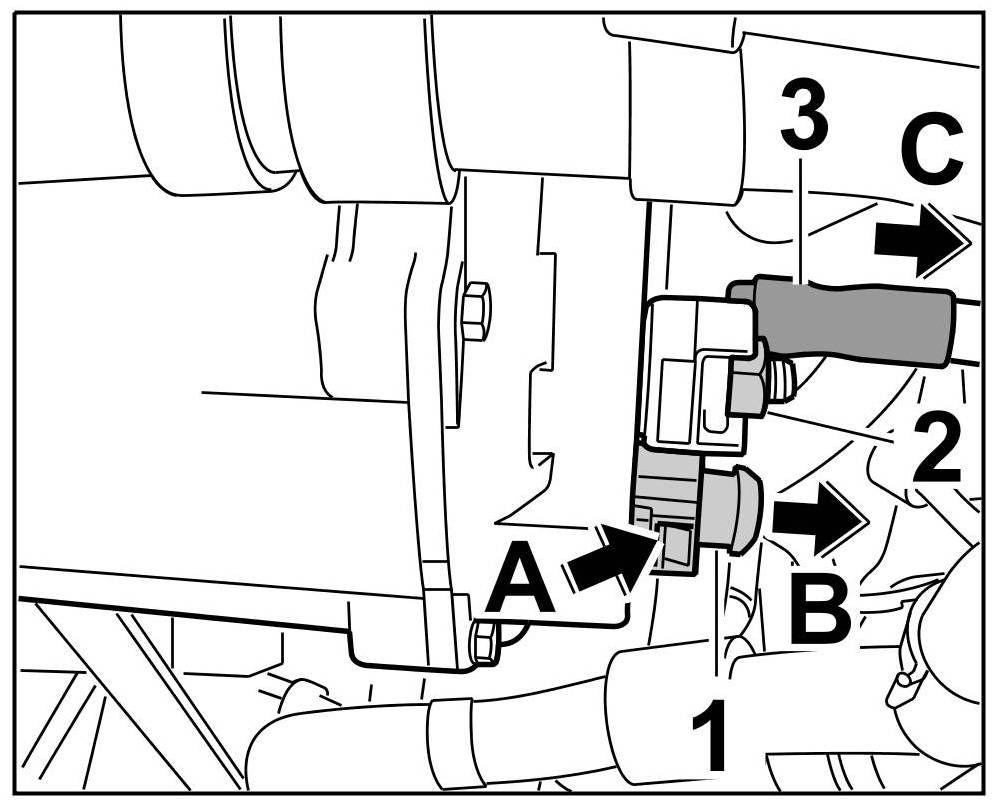 3
C
2
A
B
1