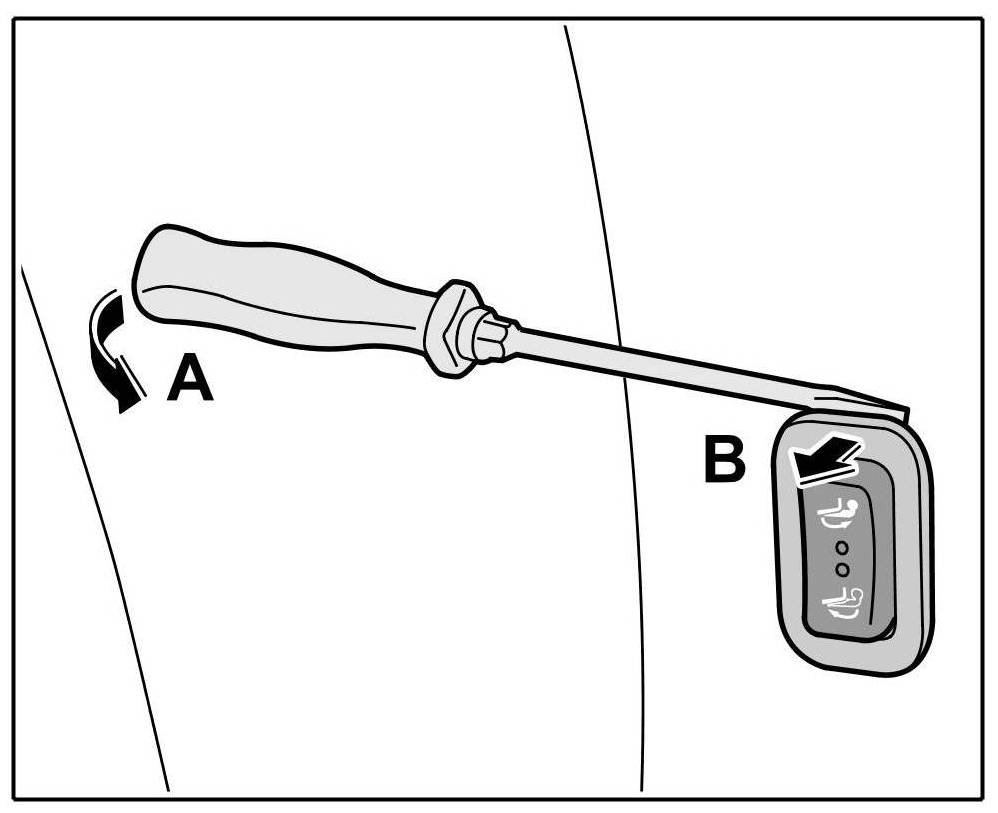 A
B