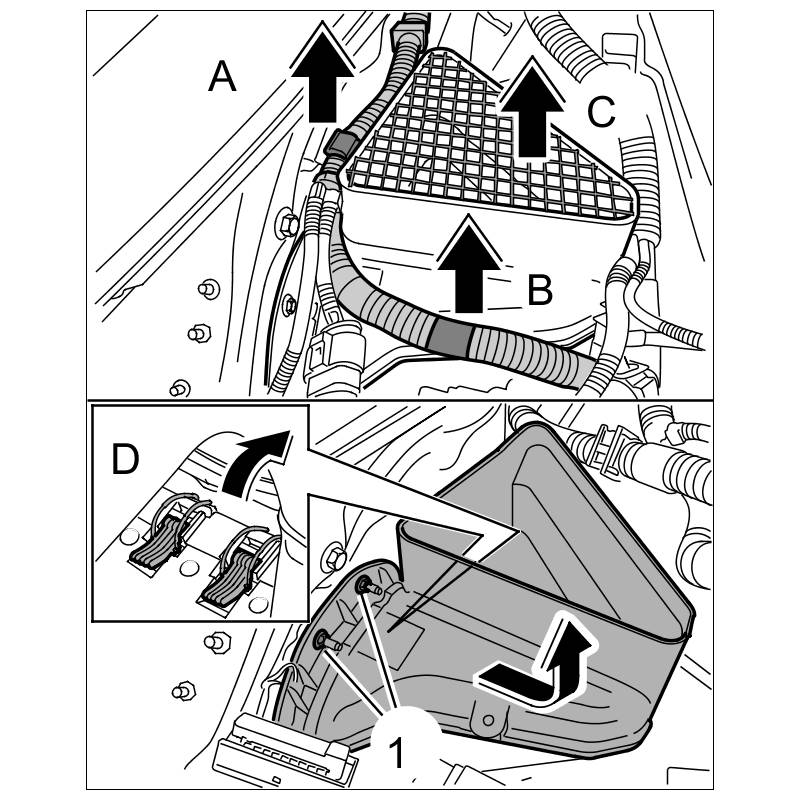 A
C
B
D
1