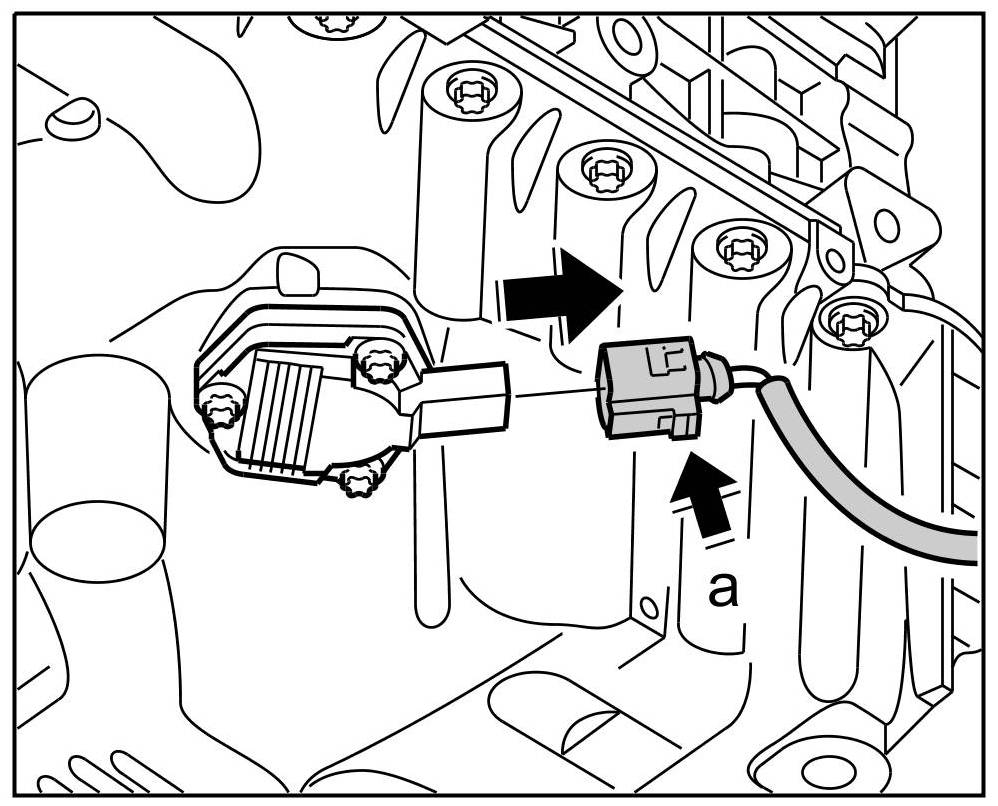 a