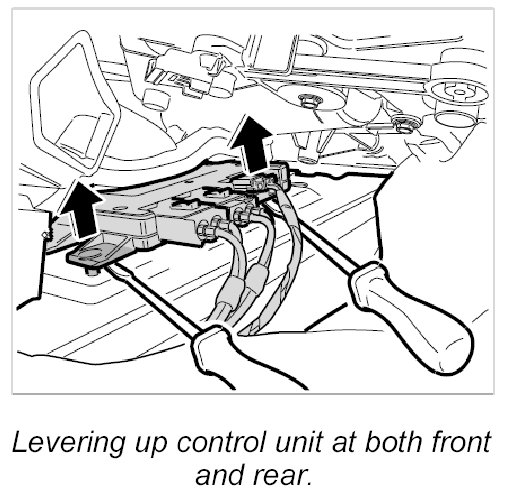 Levering up control unit at both front and rear.