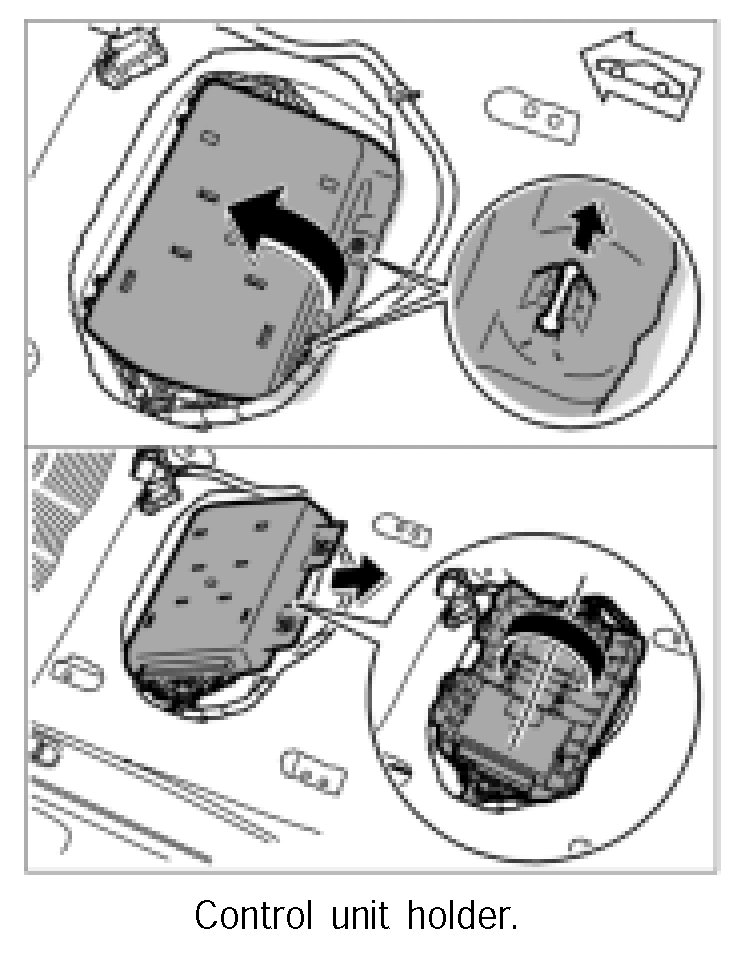 Control unit holder.