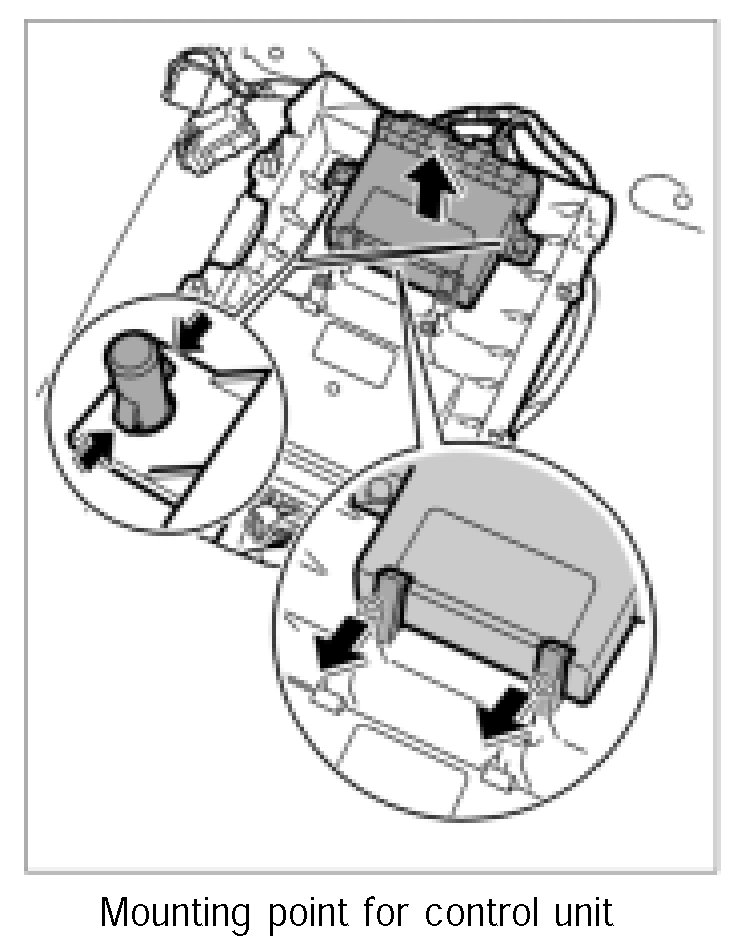 Mounting point for control unit