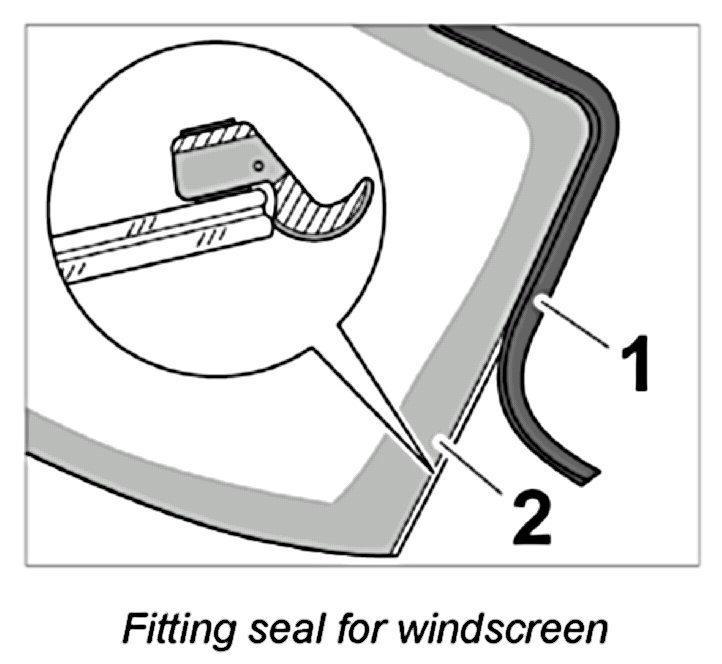 1

2

Fitting seal for windscreen