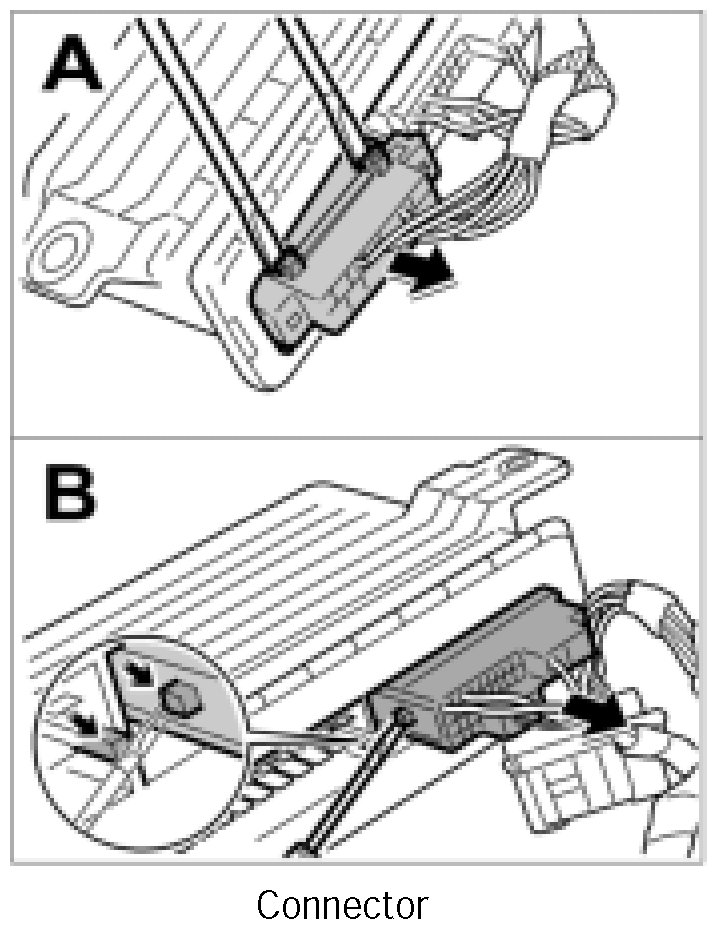 A

B

Connector