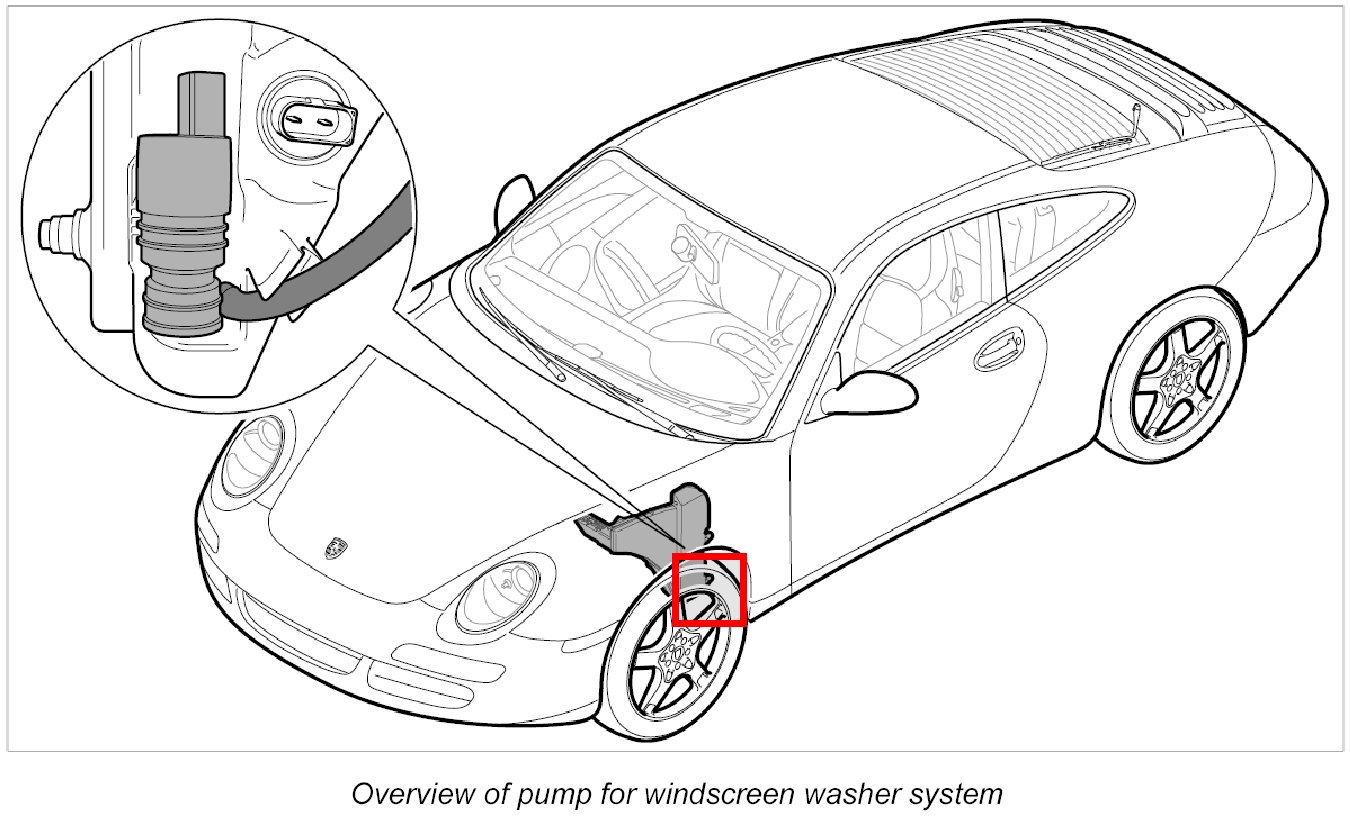 Overview of pump for windscreen washer system