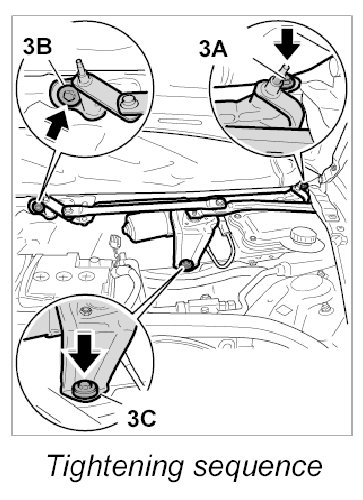 3B

3A

3C

Tightening sequence