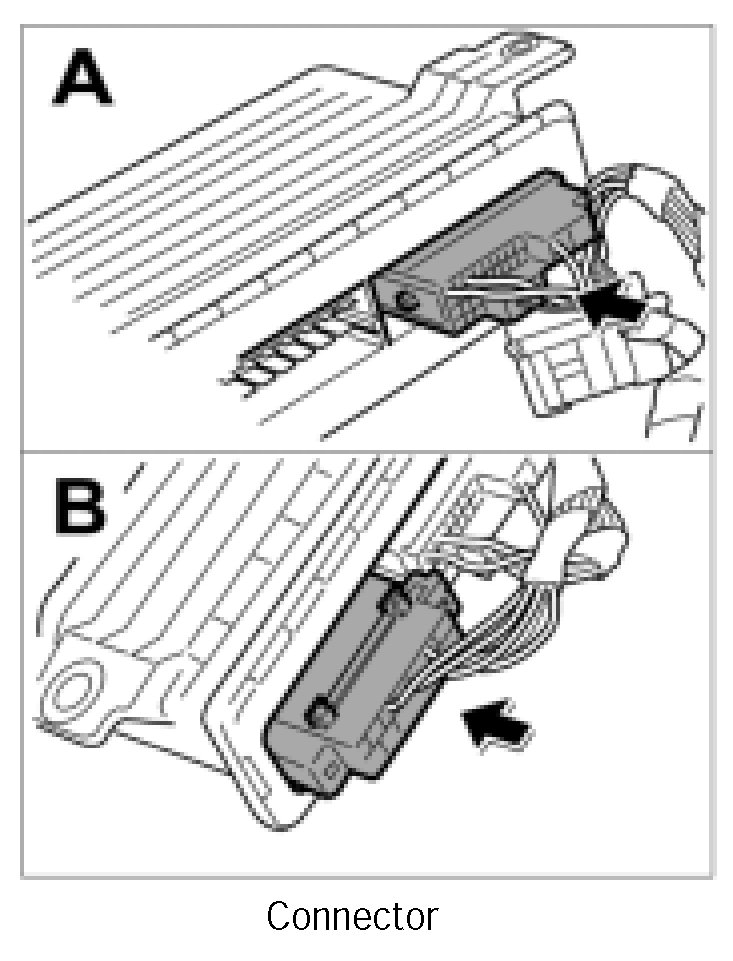 A

B

Connector