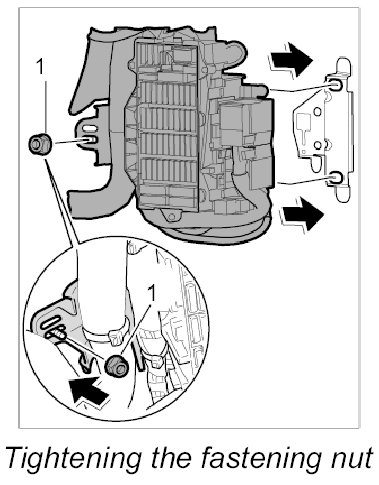 1

1

Tightening the fastening nut